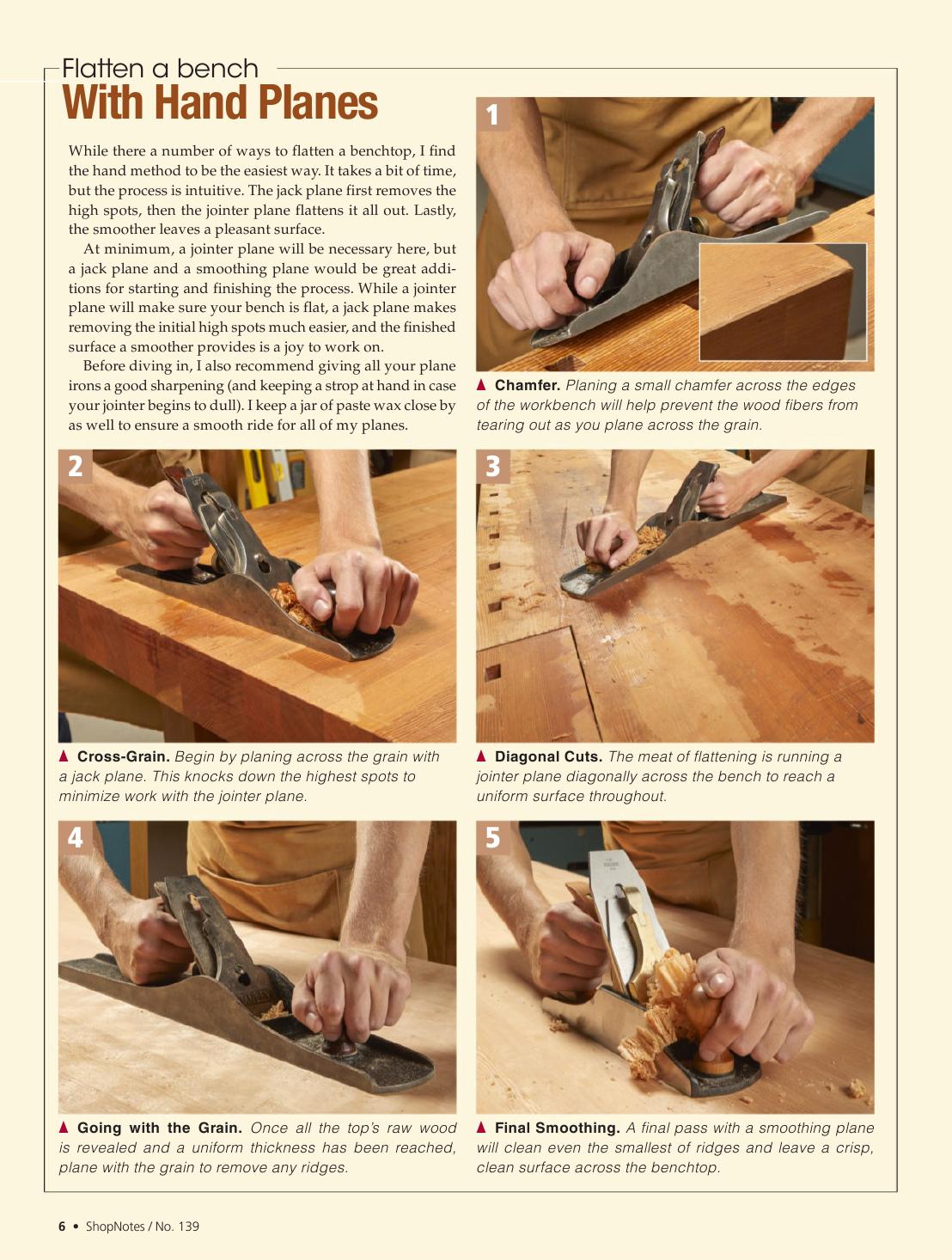 Flatten a bench
With Hand Planes

While there a number of ways to flatten a benchtop, I find the hand method to be the easiest way. It takes a bit of time, but the process is intuitive. The jack plane first removes the high spots, then the jointer plane flattens it all out. Lastly, the smoother leaves a pleasant surface.

At minimum, a jointer plane will be necessary here, but a jack plane and a smoothing plane would be great additions for starting and finishing the process. While a jointer plane will make sure your bench is flat, a jack plane makes removing the initial high spots much easier, and the finished surface a smoother provides is a joy to work on.

Before diving in, I also recommend giving all your plane irons a good sharpening (and keeping a strop at hand in case your jointer begins to dull). I keep a jar of paste wax close by as well to ensure a smooth ride for all of my planes.

1

▲ Chamfer. Planing a small chamfer across the edges of the workbench will help prevent the wood fibers from tearing out as you plane across the grain.

2

▲ Cross-Grain. Begin by planing across the grain with a jack plane. This knocks down the highest spots to minimize work with the jointer plane.

3

▲ Diagonal Cuts. The meat of flattening is running a jointer plane diagonally across the bench to reach a uniform surface throughout.

4

▲ Going with the Grain. Once all the top's raw wood is revealed and a uniform thickness has been reached, plane with the grain to remove any ridges.

5

▲ Final Smoothing. A final pass with a smoothing plane will clean even the smallest of ridges and leave a crisp, clean surface across the benchtop.

6 • ShopNotes / No. 139